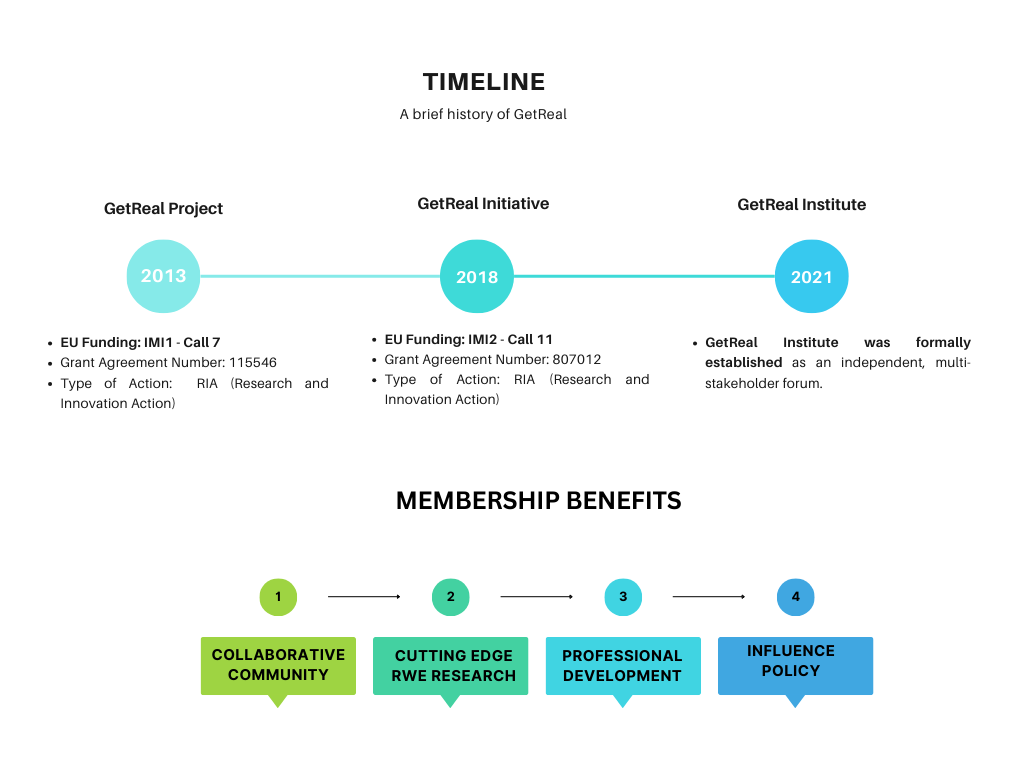 TIMELINE

A brief history of GetReal

GetReal Project

2013

- EU Funding: IMI1 - Call 7
- Grant Agreement Number: 115546
- Type of Action: RIA (Research and Innovation Action)

GetReal Initiative

2018

- EU Funding: IMI2 - Call 11
- Grant Agreement Number: 807012
- Type of Action: RIA (Research and Innovation Action)

GetReal Institute

2021

- GetReal Institute was formally established as an independent, multi-stakeholder forum.

MEMBERSHIP BENEFITS

1

COLLABORATIVE COMMUNITY

2

CUTTING EDGE RWE RESEARCH

3

PROFESSIONAL DEVELOPMENT

4

INFLUENCE POLICY